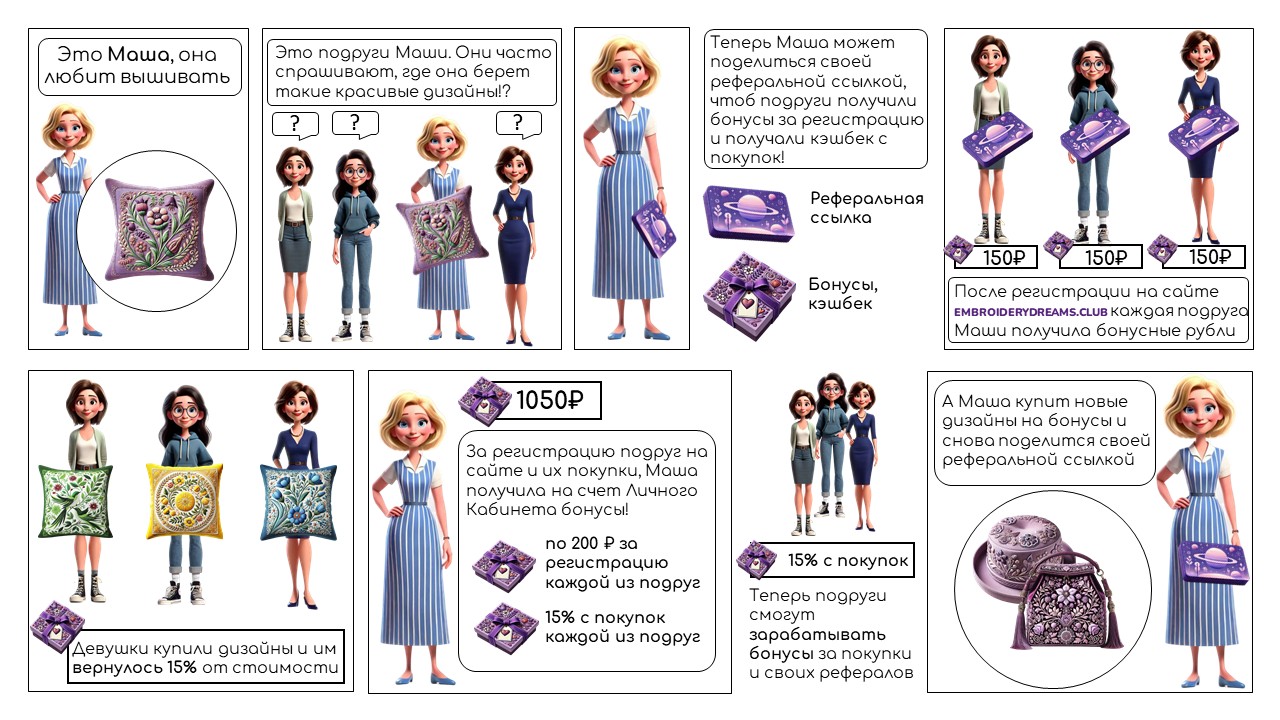 Это Маша, она любит вышивать

Это подруги Маши. Они часто спрашивают, где она берет такие красивые дизайны!?

?

?

?

Теперь Маша может поделиться своей реферальной ссылкой, чтоб подруги получили бонусы за регистрацию и получали кэшбек с покупок!

Реферальная ссылка

Бонусы, кэшбек

150₽

150₽

150₽

После регистрации на сайте EMBROIDERYDREAMS.CLUB каждая подруга Маши получила бонусные рубли

Девушки купили дизайны и им вернулось 15% от стоимости

1050₽

За регистрацию подруг на сайте и их покупки, Маша получила на счет Личного Кабинета бонусы!

по 200 ₽ за регистрацию каждой из подруг

15% с покупок каждой из подруг

15% с покупок

Теперь подруги смогут зарабатывать бонусы за покупки и своих рефералов

А Маша купит новые дизайны на бонусы и снова поделится своей реферальной ссылкой